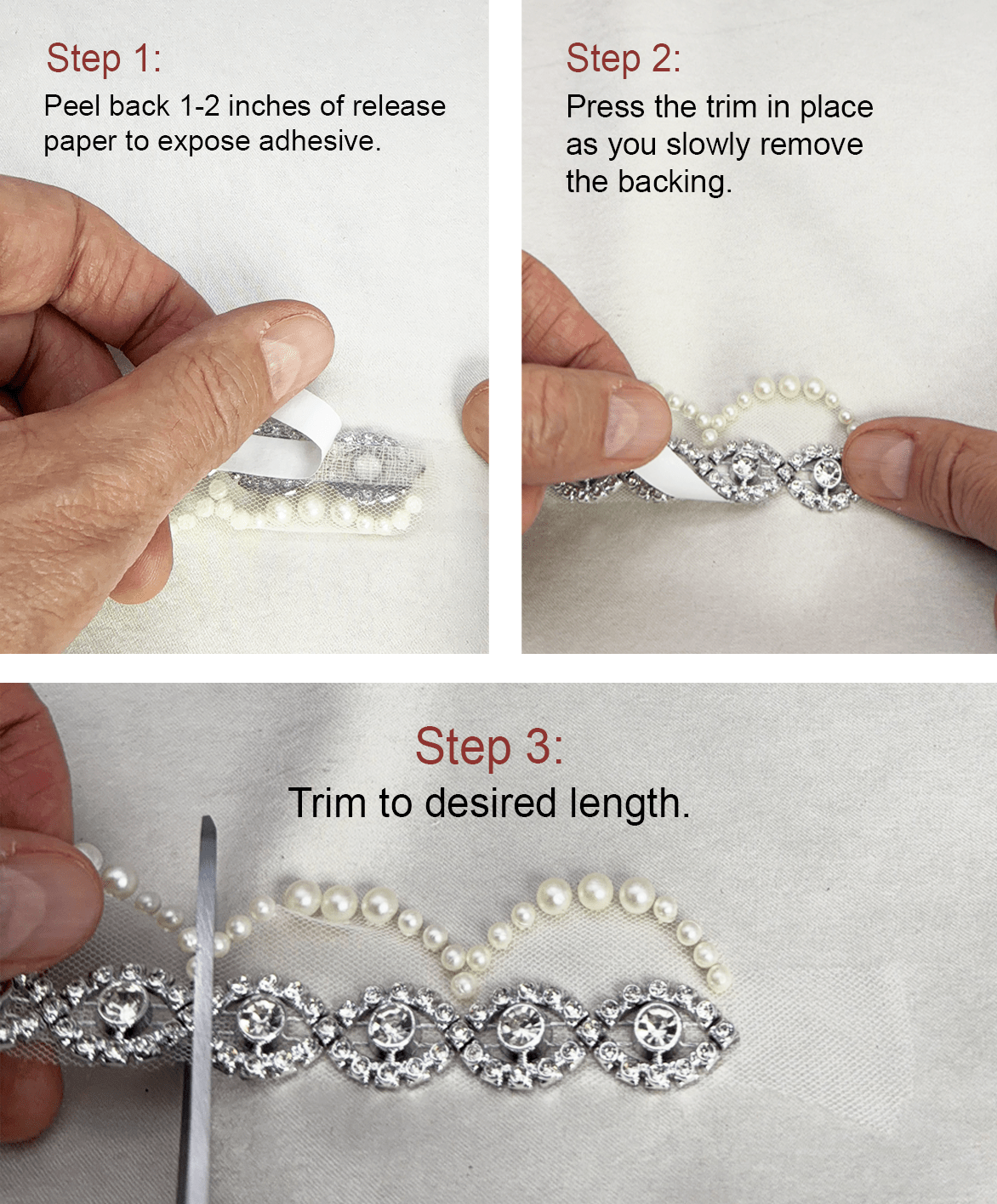 Step 1:
Peel back 1-2 inches of release paper to expose adhesive.

Step 2:
Press the trim in place as you slowly remove the backing.

Step 3:
Trim to desired length.