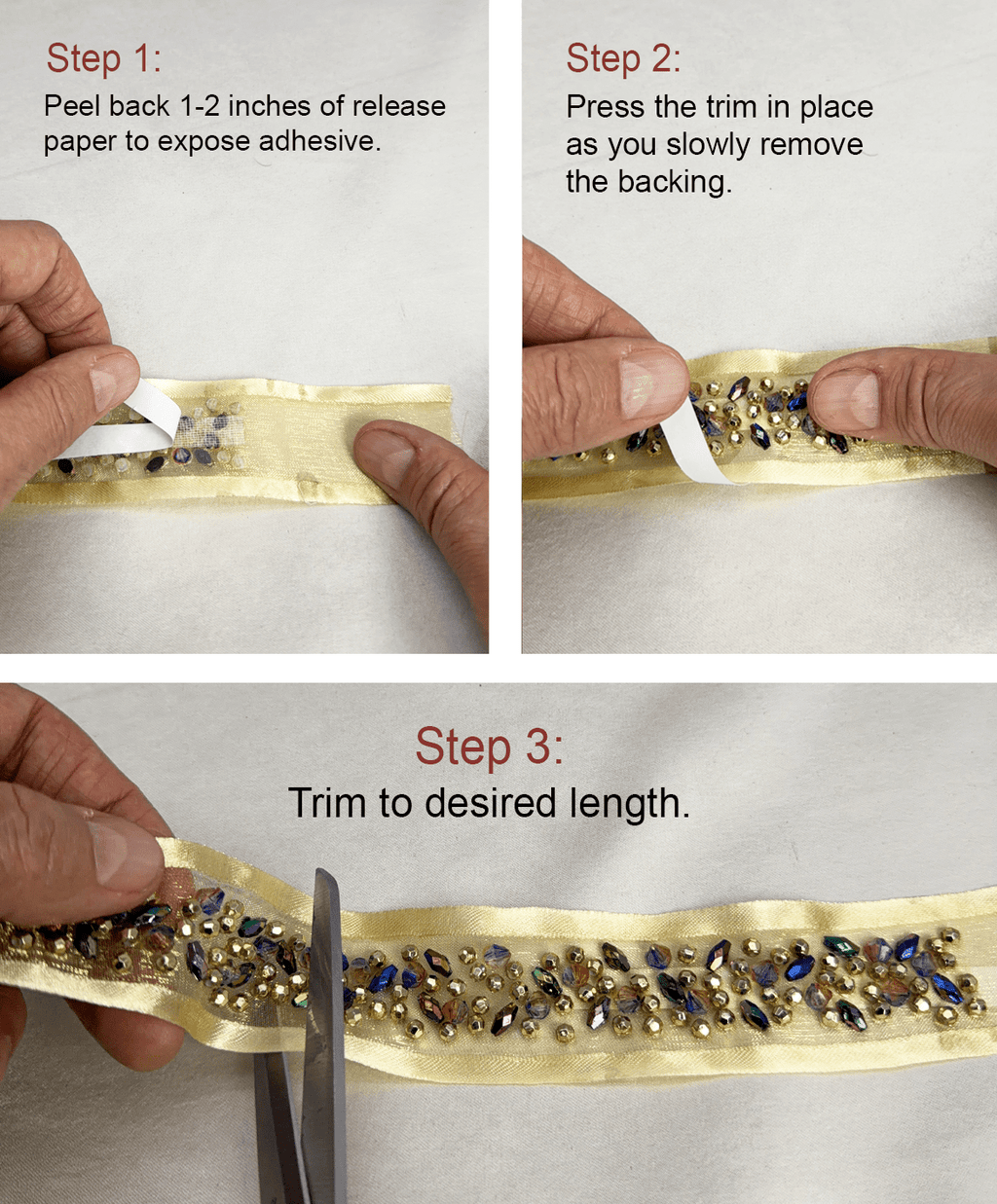 Step 1:
Peel back 1-2 inches of release paper to expose adhesive.

Step 2:
Press the trim in place as you slowly remove the backing.

Step 3:
Trim to desired length.