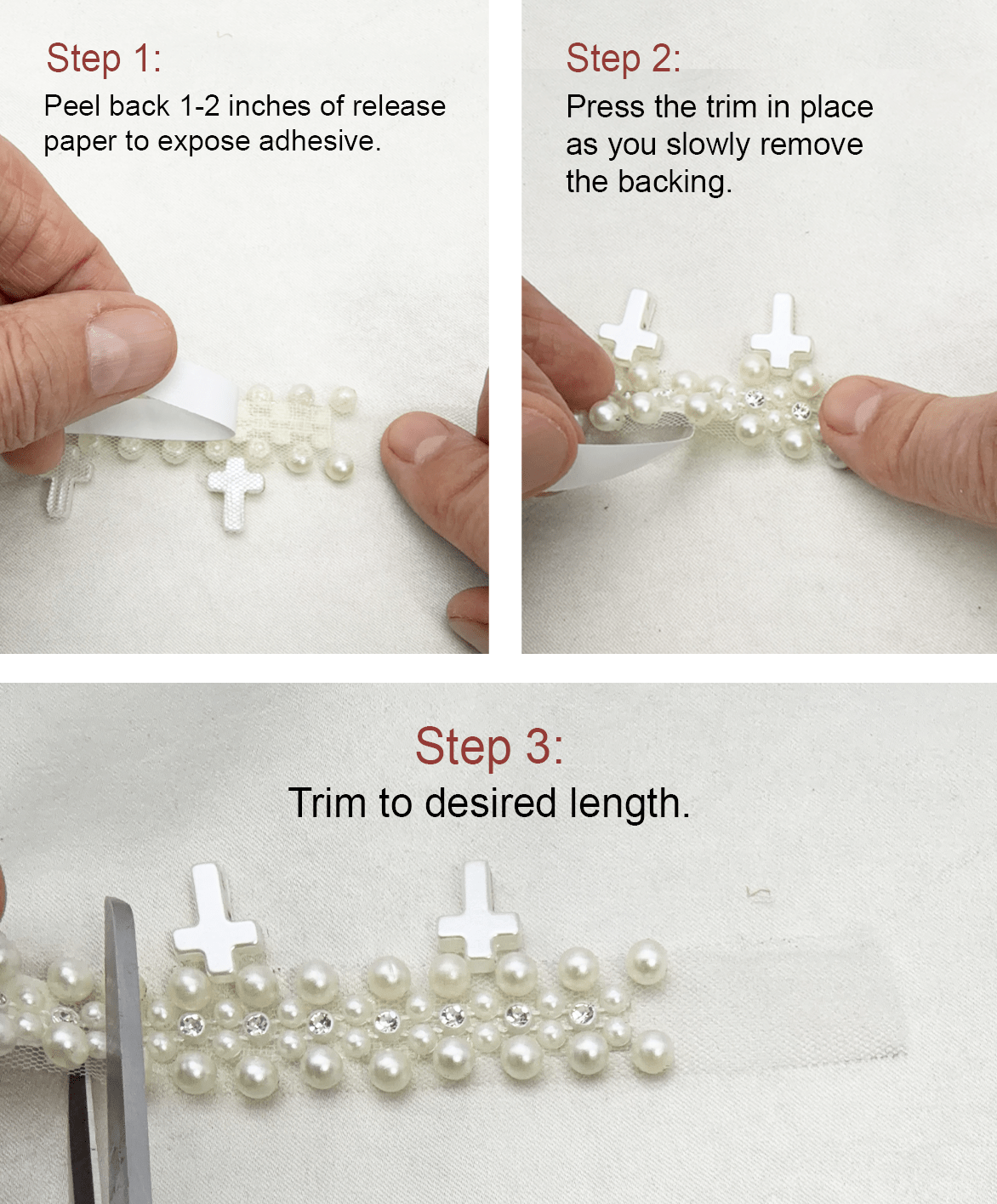 Step 1:
Peel back 1-2 inches of release paper to expose adhesive.

Step 2:
Press the trim in place as you slowly remove the backing.

Step 3:
Trim to desired length.