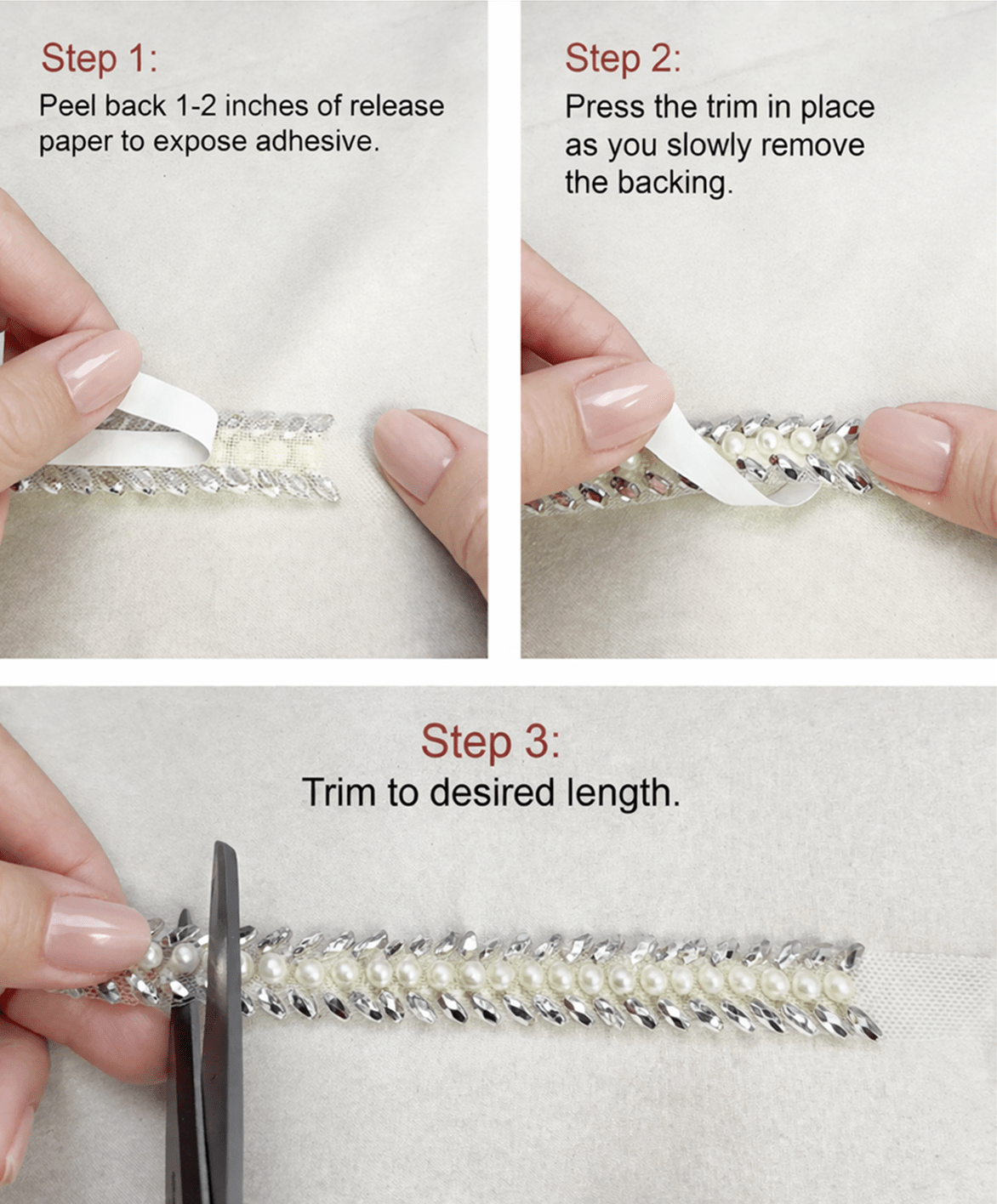 Step 1:
Peel back 1-2 inches of release paper to expose adhesive.

Step 2:
Press the trim in place as you slowly remove the backing.

Step 3:
Trim to desired length.