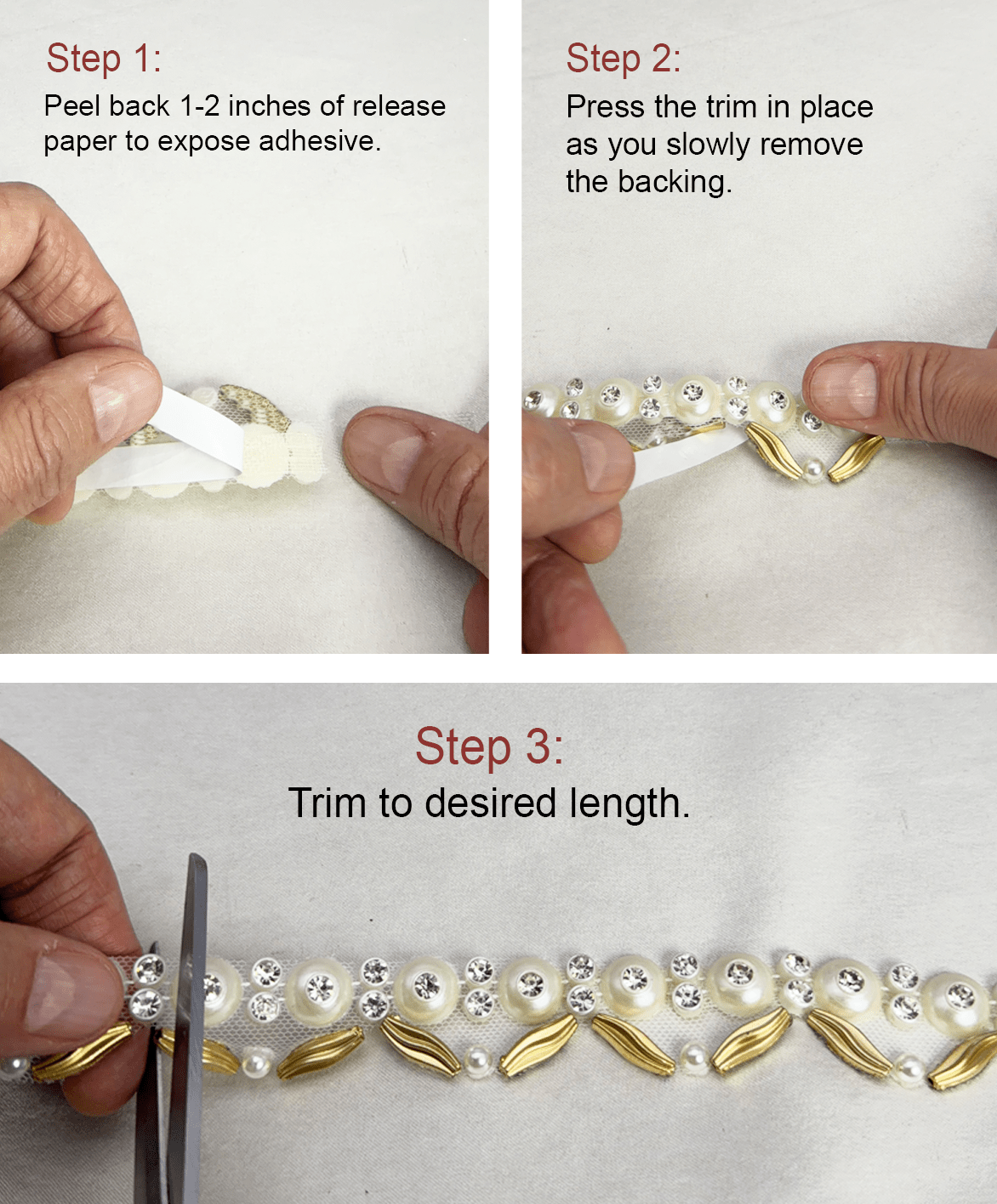 Step 1:
Peel back 1-2 inches of release paper to expose adhesive.

Step 2:
Press the trim in place as you slowly remove the backing.

Step 3:
Trim to desired length.