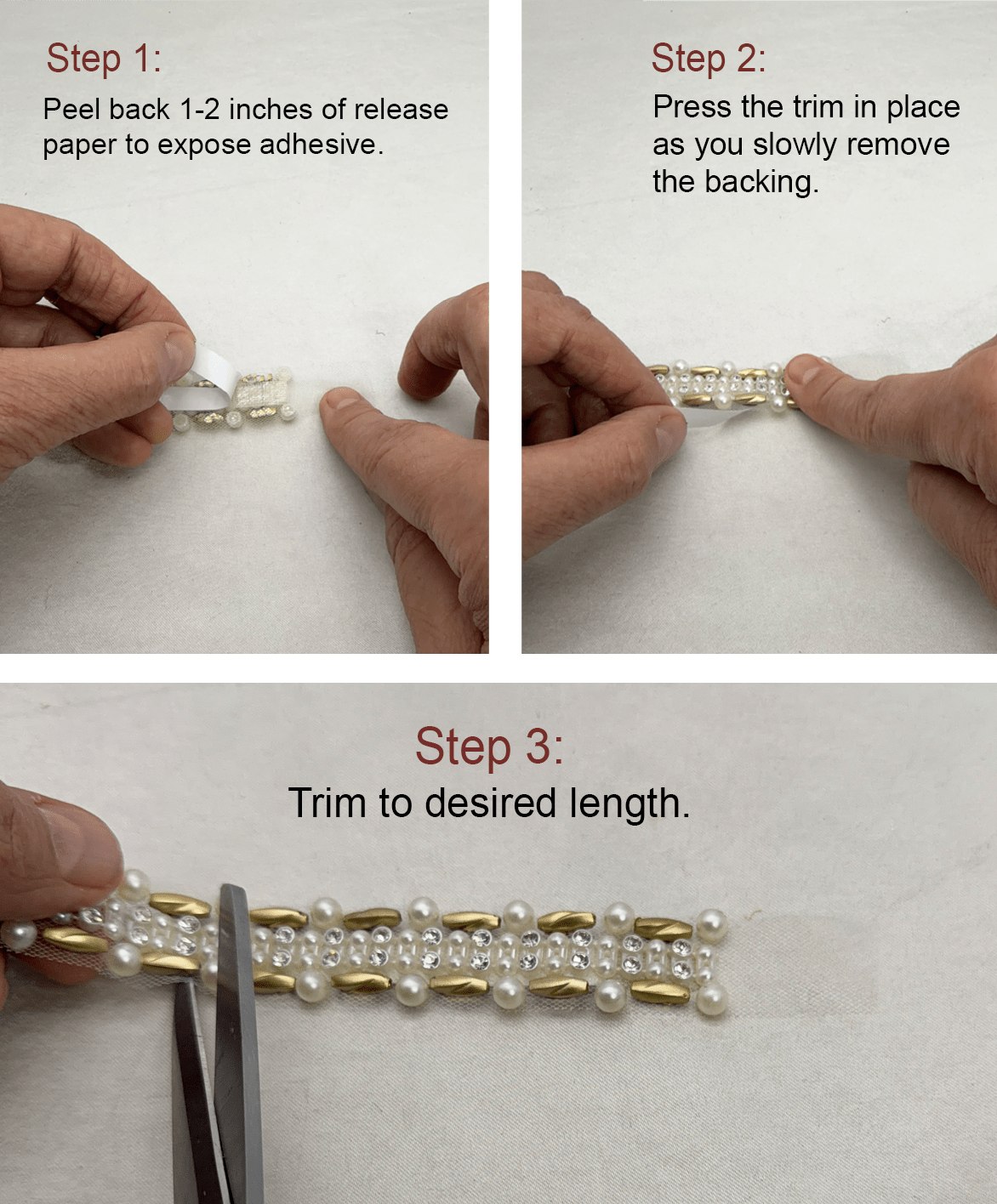 Step 1:
Peel back 1-2 inches of release paper to expose adhesive.

Step 2:
Press the trim in place as you slowly remove the backing.

Step 3:
Trim to desired length.