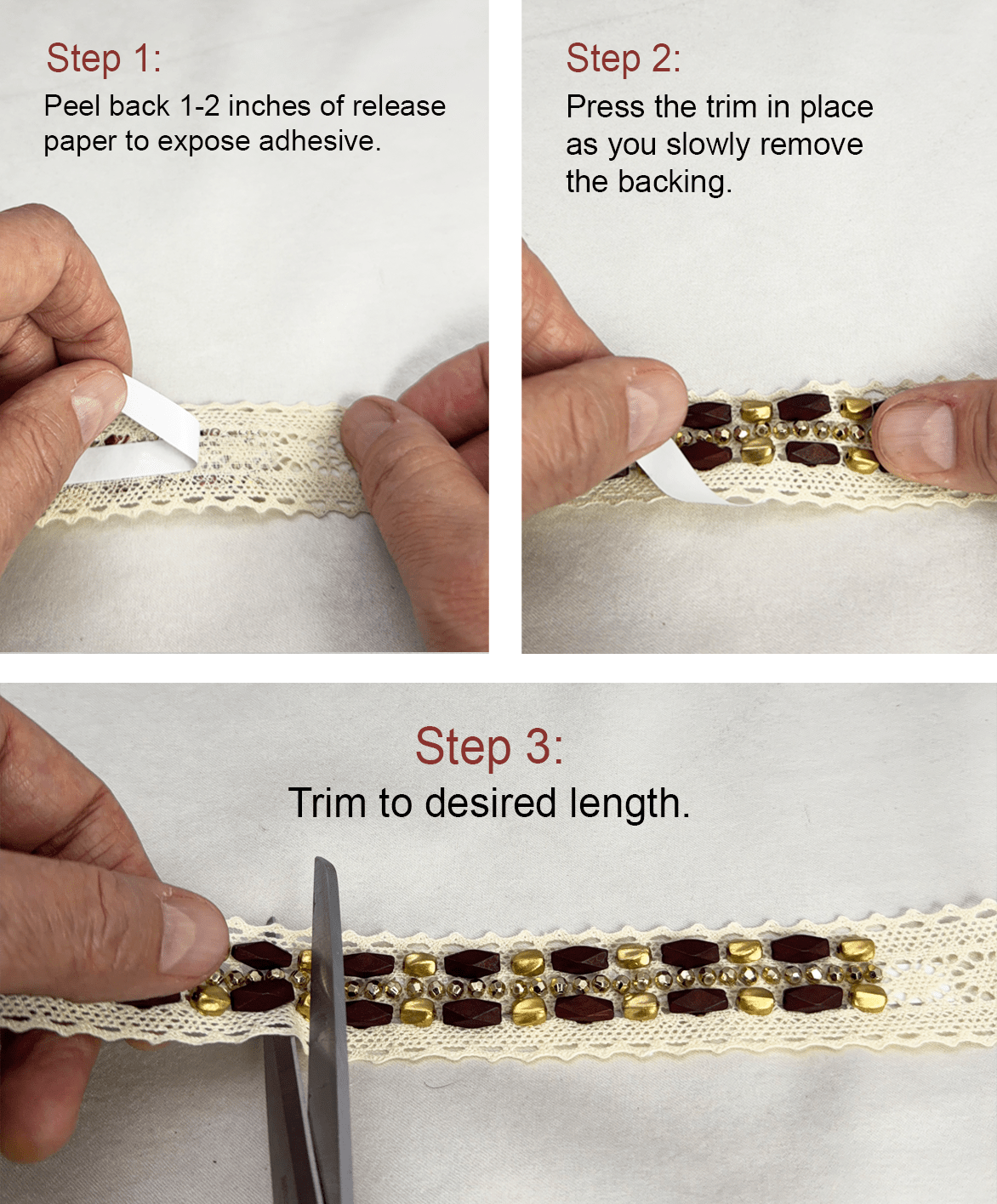 Step 1:
Peel back 1-2 inches of release paper to expose adhesive.

Step 2:
Press the trim in place as you slowly remove the backing.

Step 3:
Trim to desired length.