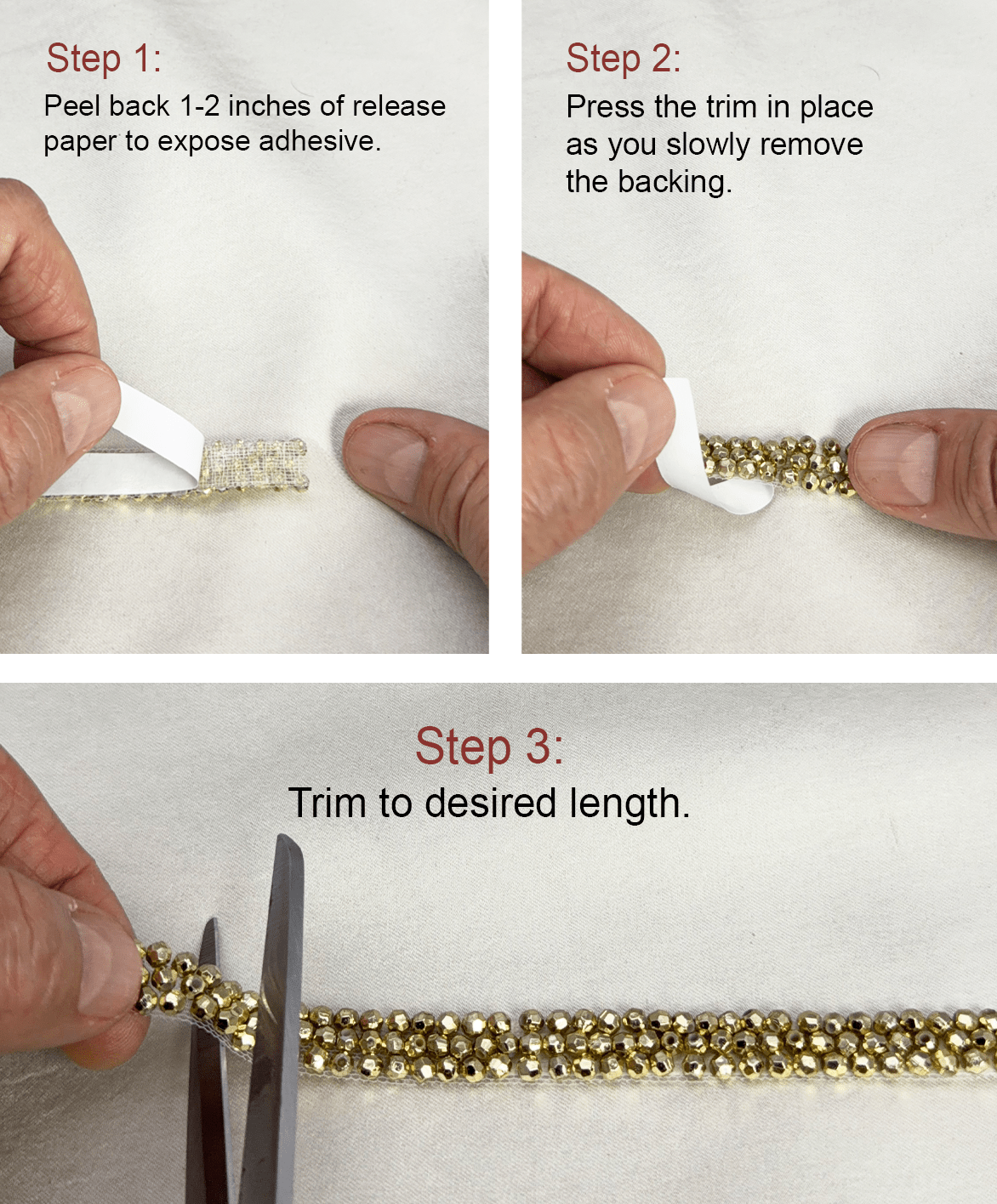 Step 1:
Peel back 1-2 inches of release paper to expose adhesive.

Step 2:
Press the trim in place as you slowly remove the backing.

Step 3:
Trim to desired length.