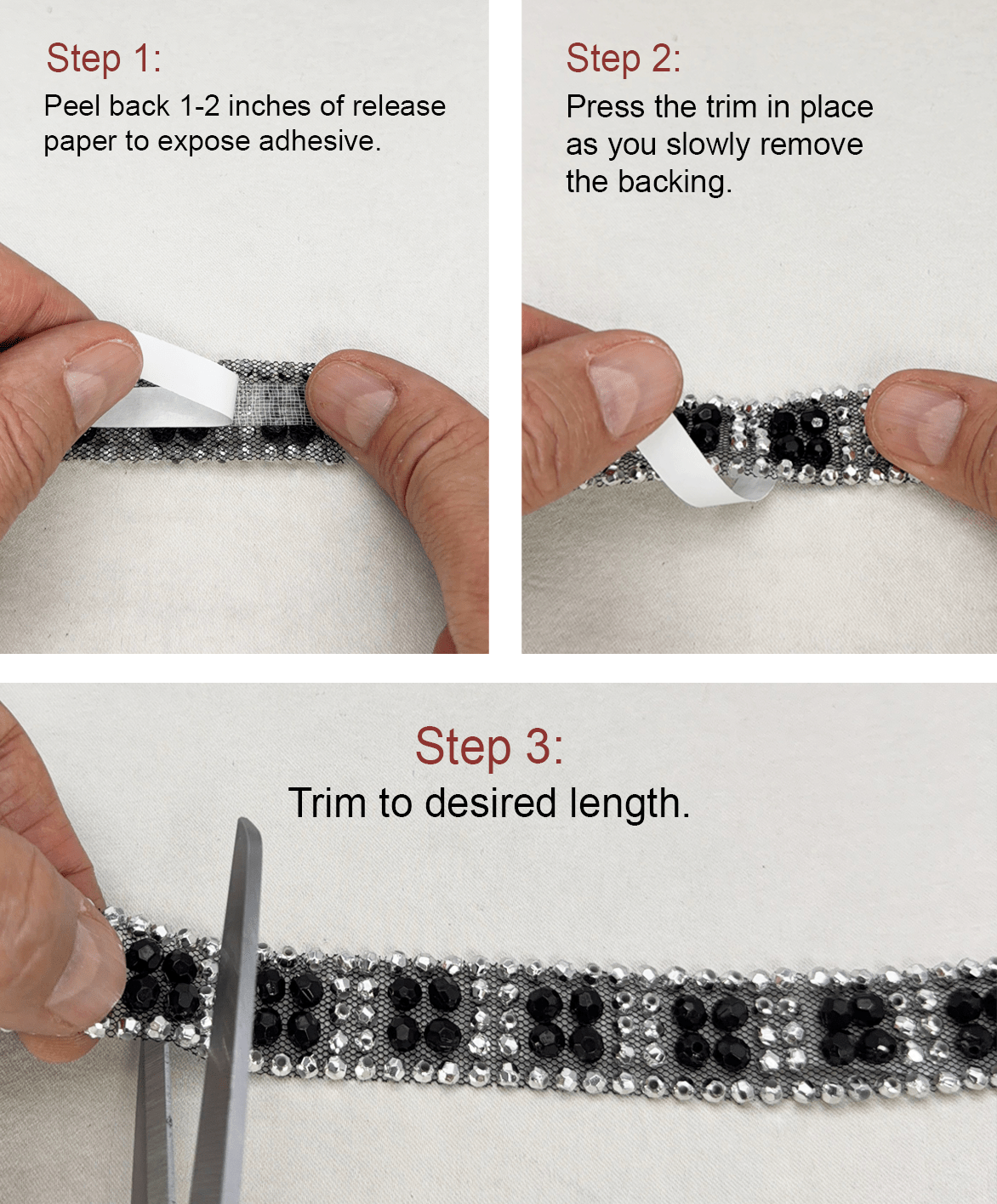 Step 1:
Peel back 1-2 inches of release paper to expose adhesive.

Step 2:
Press the trim in place as you slowly remove the backing.

Step 3:
Trim to desired length.