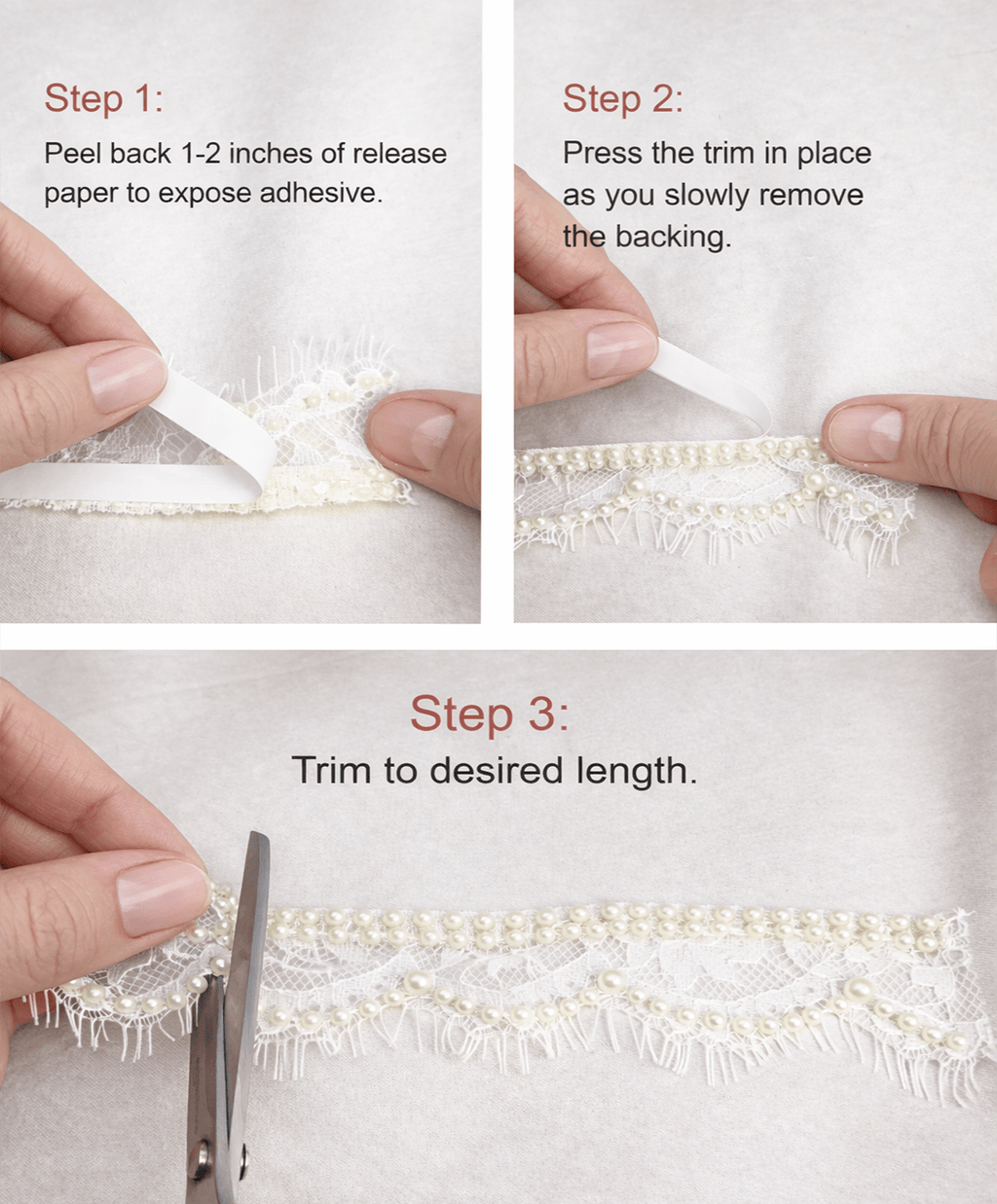 Step 1:
Peel back 1-2 inches of release paper to expose adhesive.

Step 2:
Press the trim in place as you slowly remove the backing.

Step 3:
Trim to desired length.