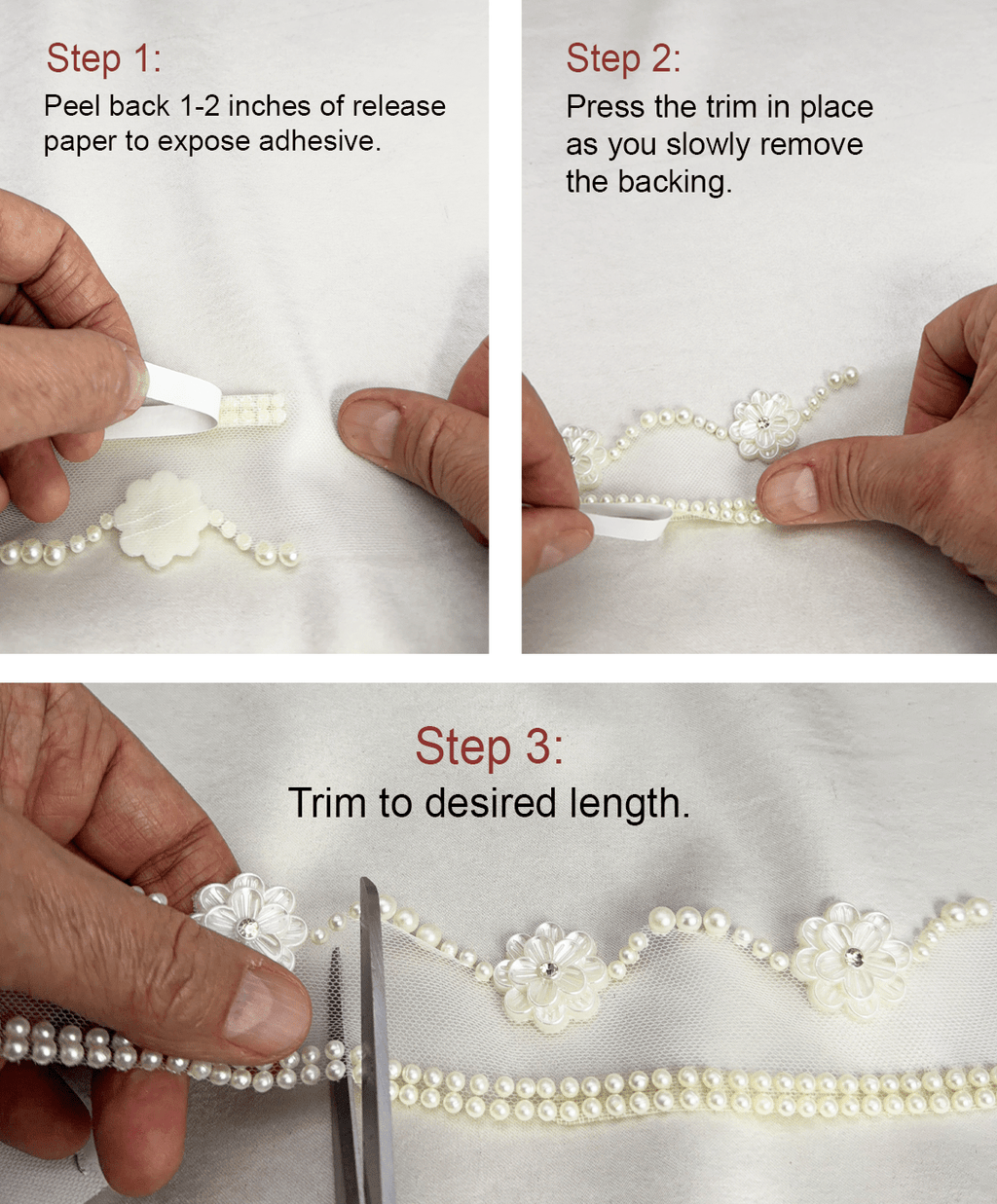 Step 1:
Peel back 1-2 inches of release paper to expose adhesive.

Step 2:
Press the trim in place as you slowly remove the backing.

Step 3:
Trim to desired length.