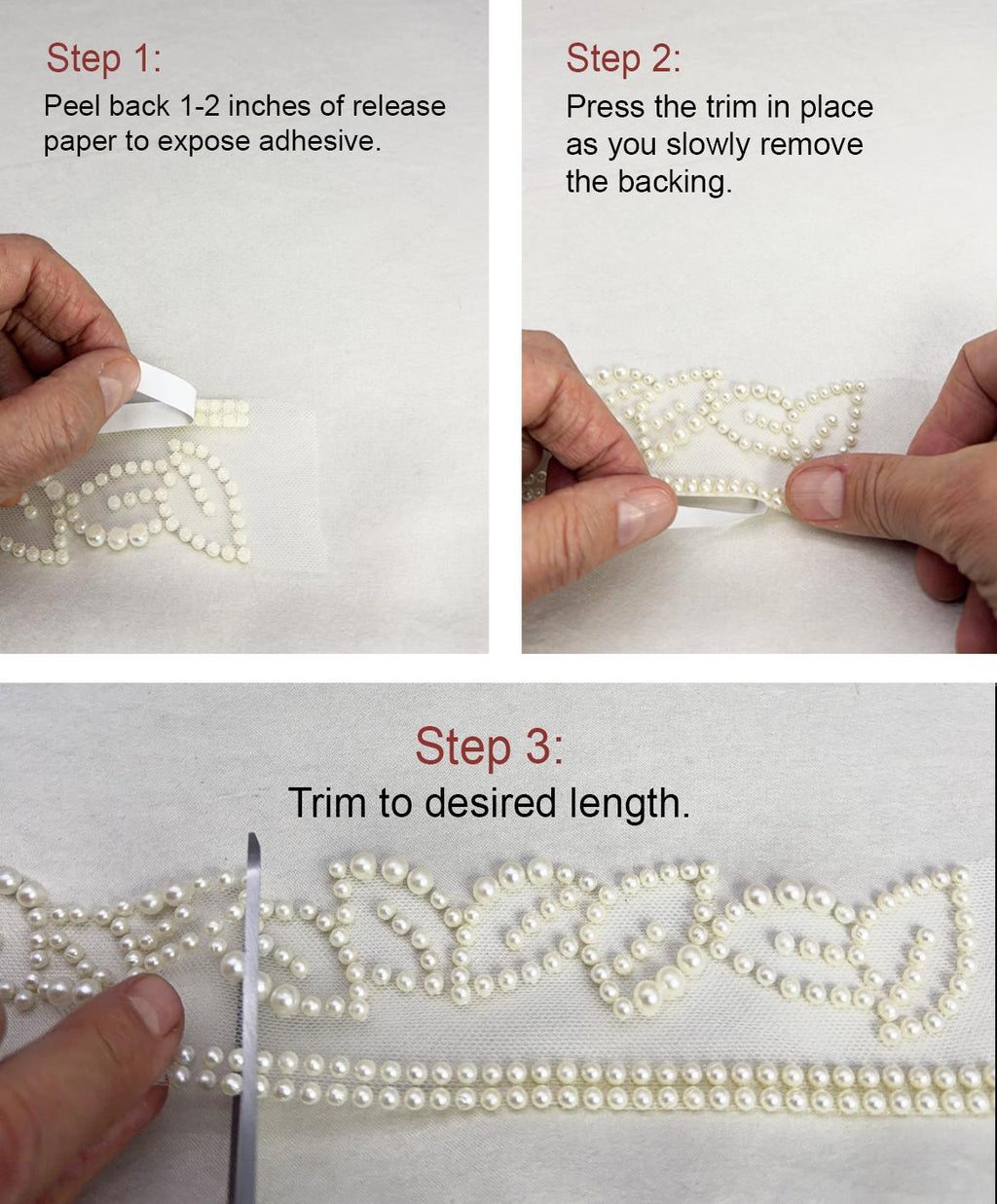 Step 1:
Peel back 1-2 inches of release paper to expose adhesive.

Step 2:
Press the trim in place as you slowly remove the backing.

Step 3:
Trim to desired length.