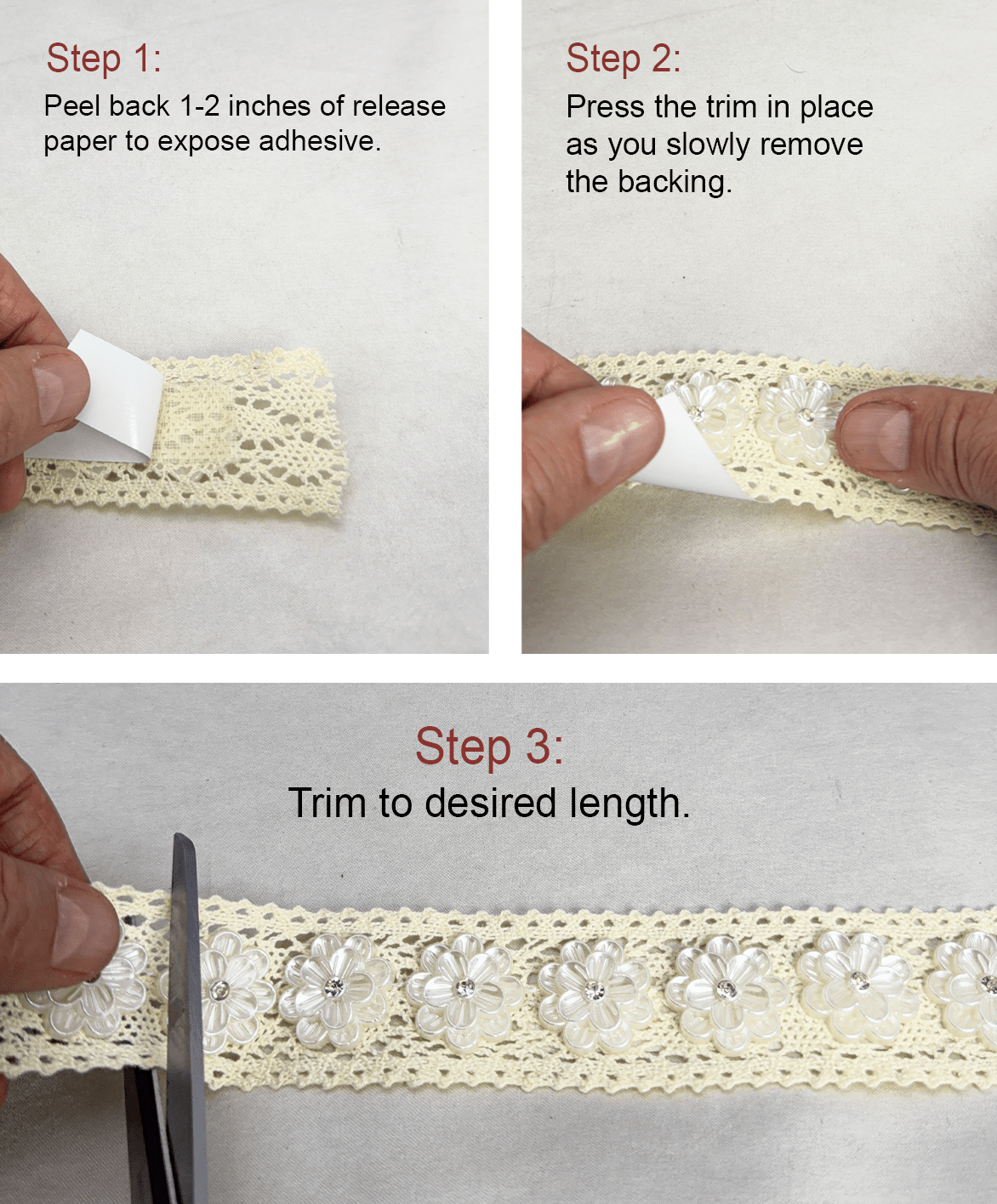 Step 1:
Peel back 1-2 inches of release paper to expose adhesive.

Step 2:
Press the trim in place as you slowly remove the backing.

Step 3:
Trim to desired length.