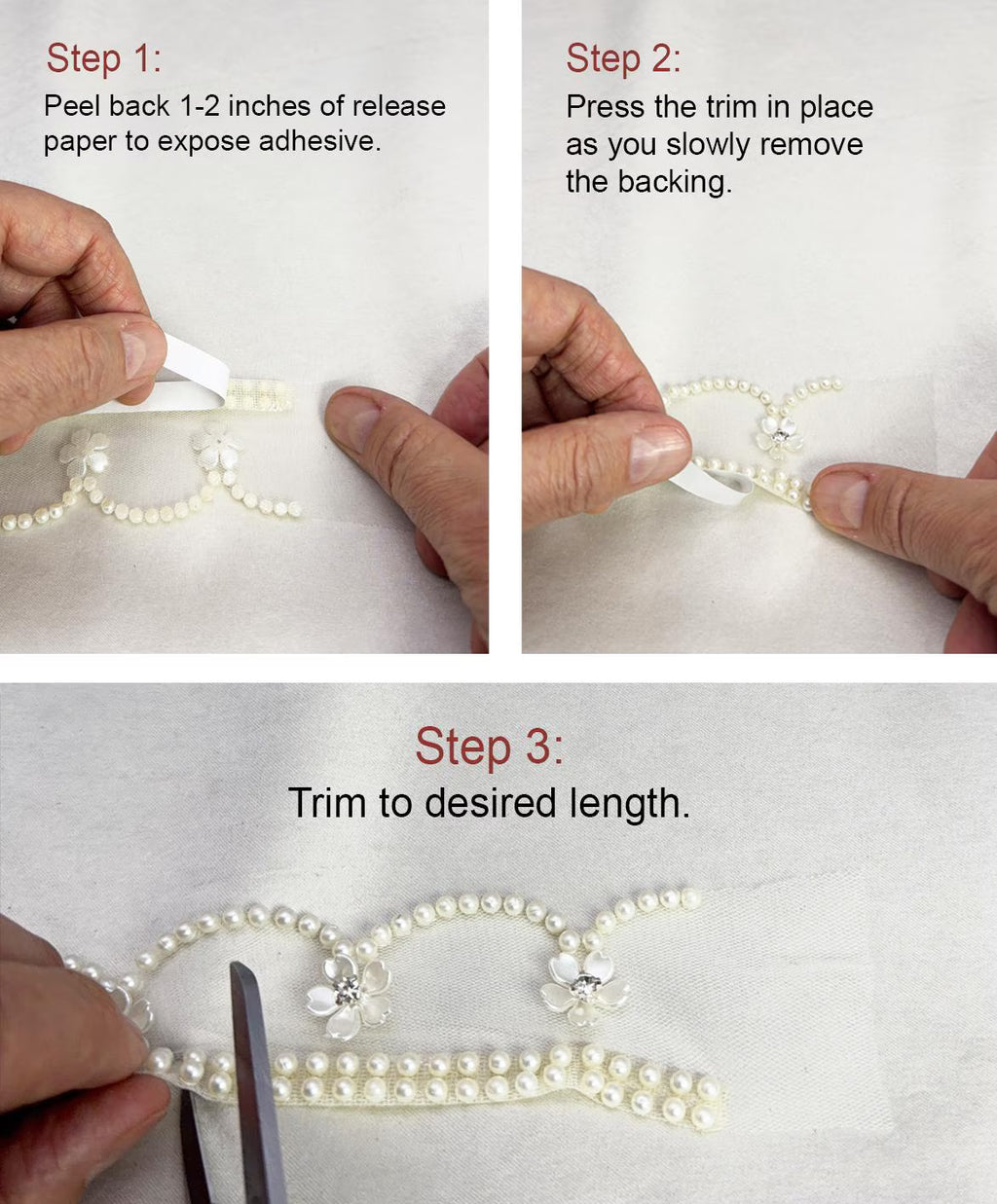 Step 1:
Peel back 1-2 inches of release paper to expose adhesive.

Step 2:
Press the trim in place as you slowly remove the backing.

Step 3:
Trim to desired length.