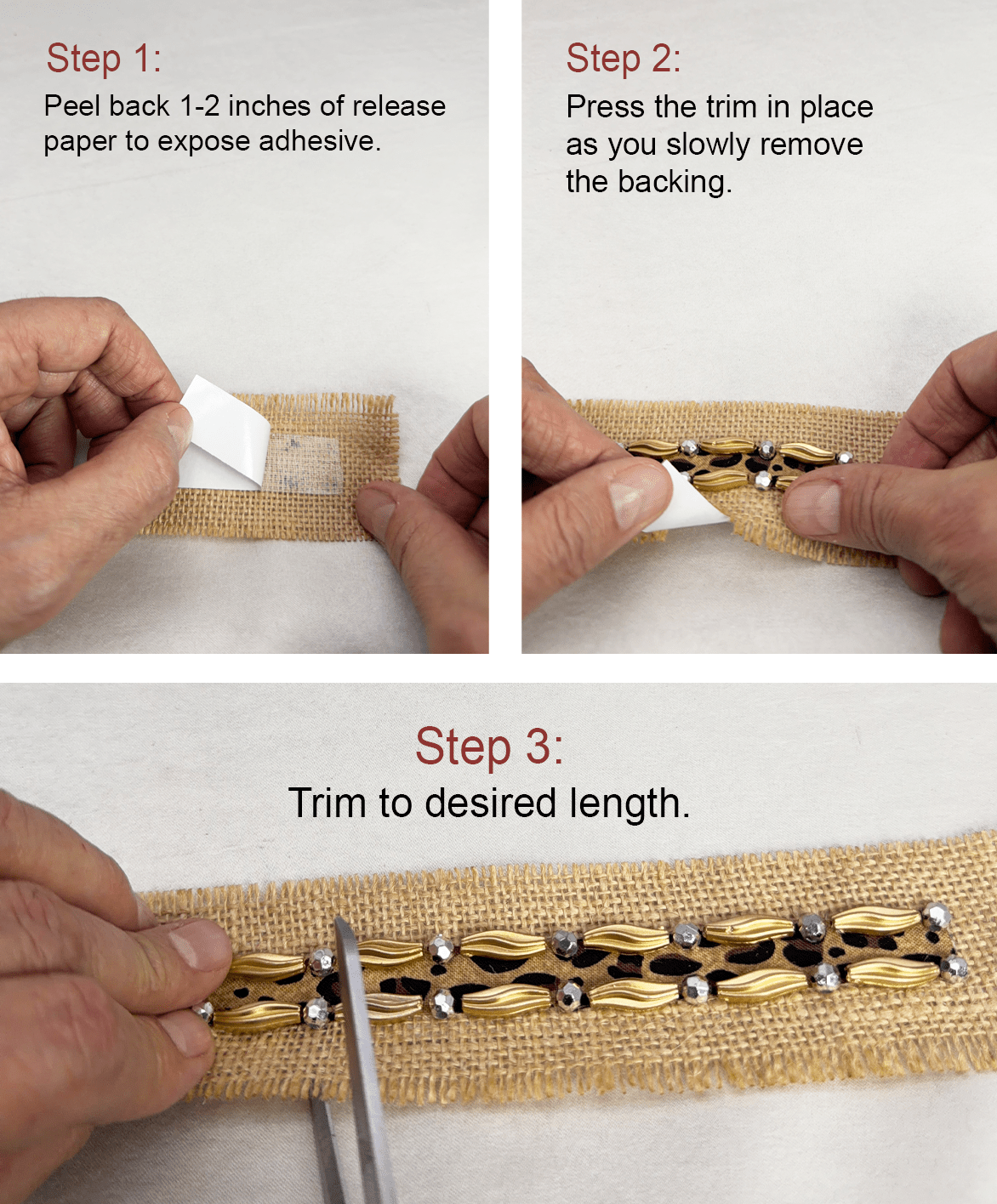 Step 1:
Peel back 1-2 inches of release paper to expose adhesive.

Step 2:
Press the trim in place as you slowly remove the backing.

Step 3:
Trim to desired length.