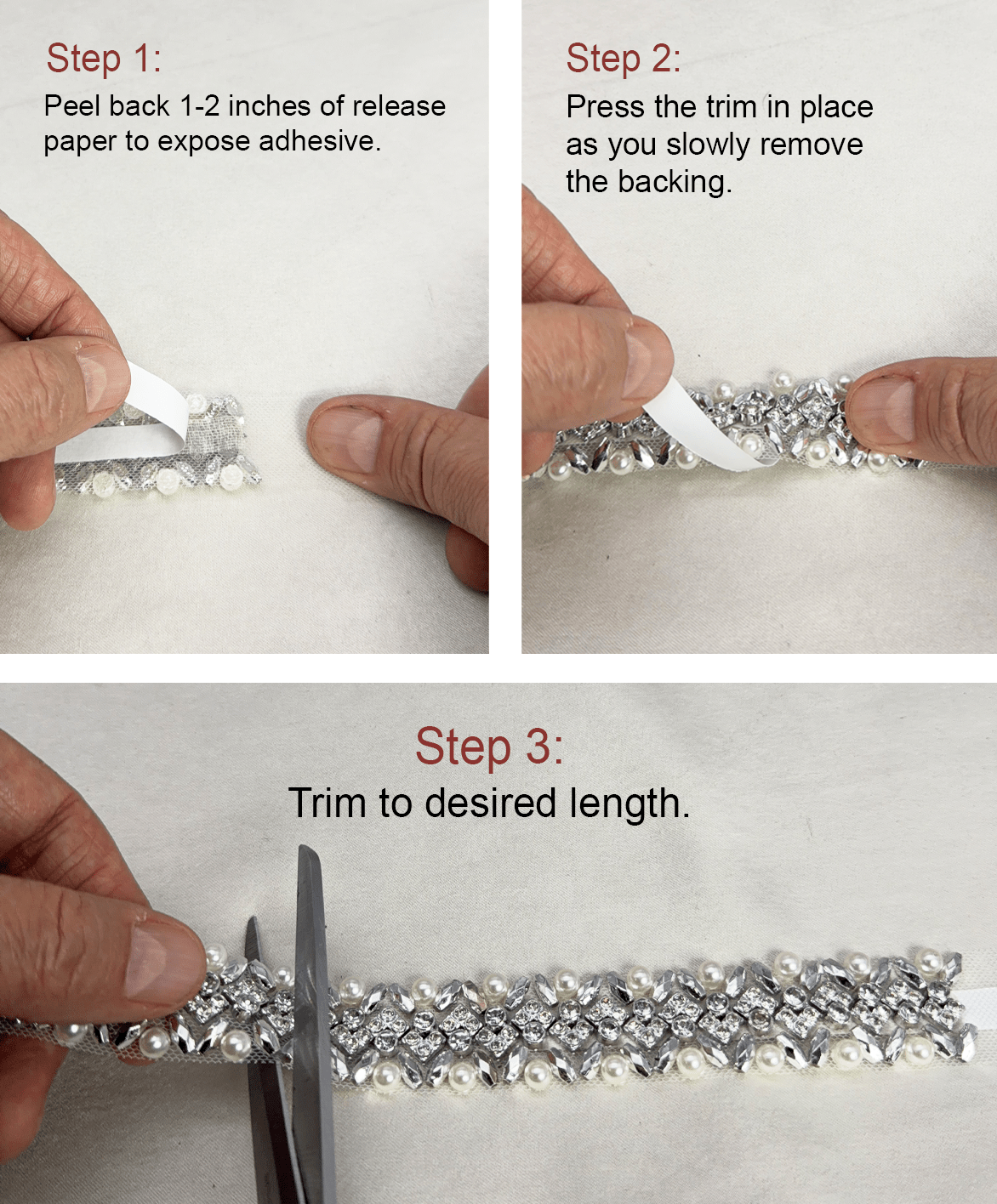 Step 1:
Peel back 1-2 inches of release paper to expose adhesive.

Step 2:
Press the trim in place as you slowly remove the backing.

Step 3:
Trim to desired length.