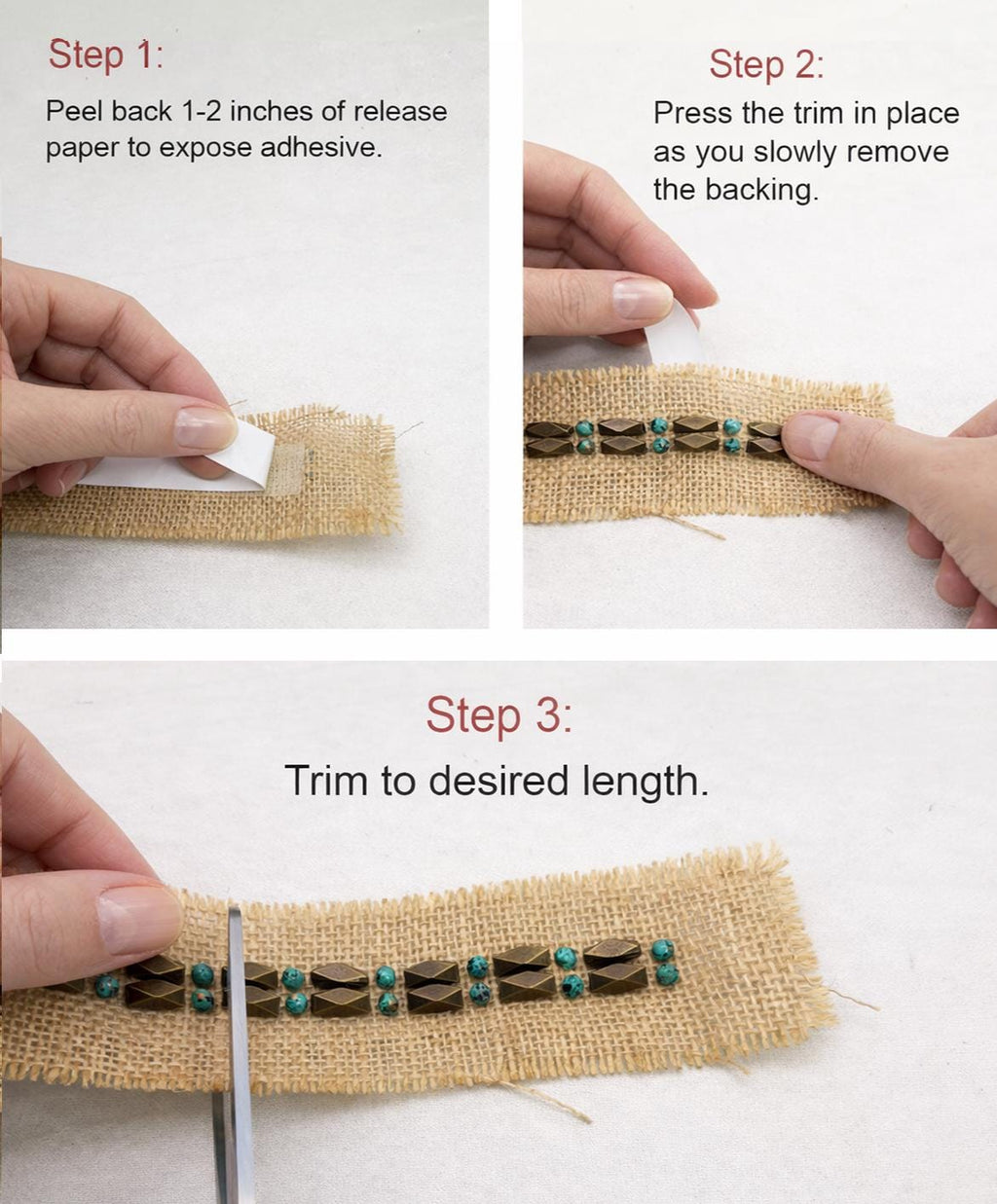 Step 1:
Peel back 1-2 inches of release paper to expose adhesive.

Step 2:
Press the trim in place as you slowly remove the backing.

Step 3:
Trim to desired length.