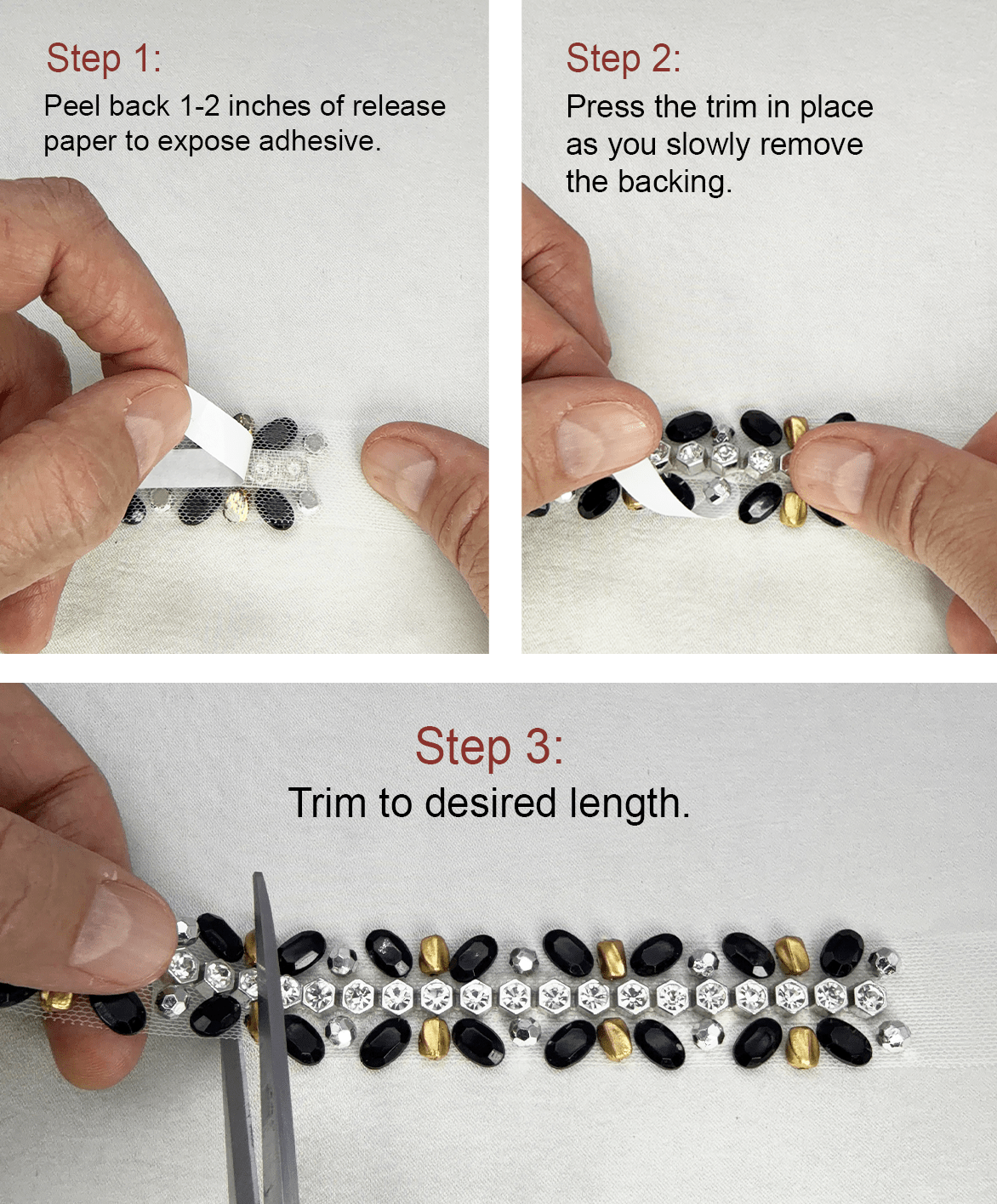 Step 1:
Peel back 1-2 inches of release paper to expose adhesive.

Step 2:
Press the trim in place as you slowly remove the backing.

Step 3:
Trim to desired length.