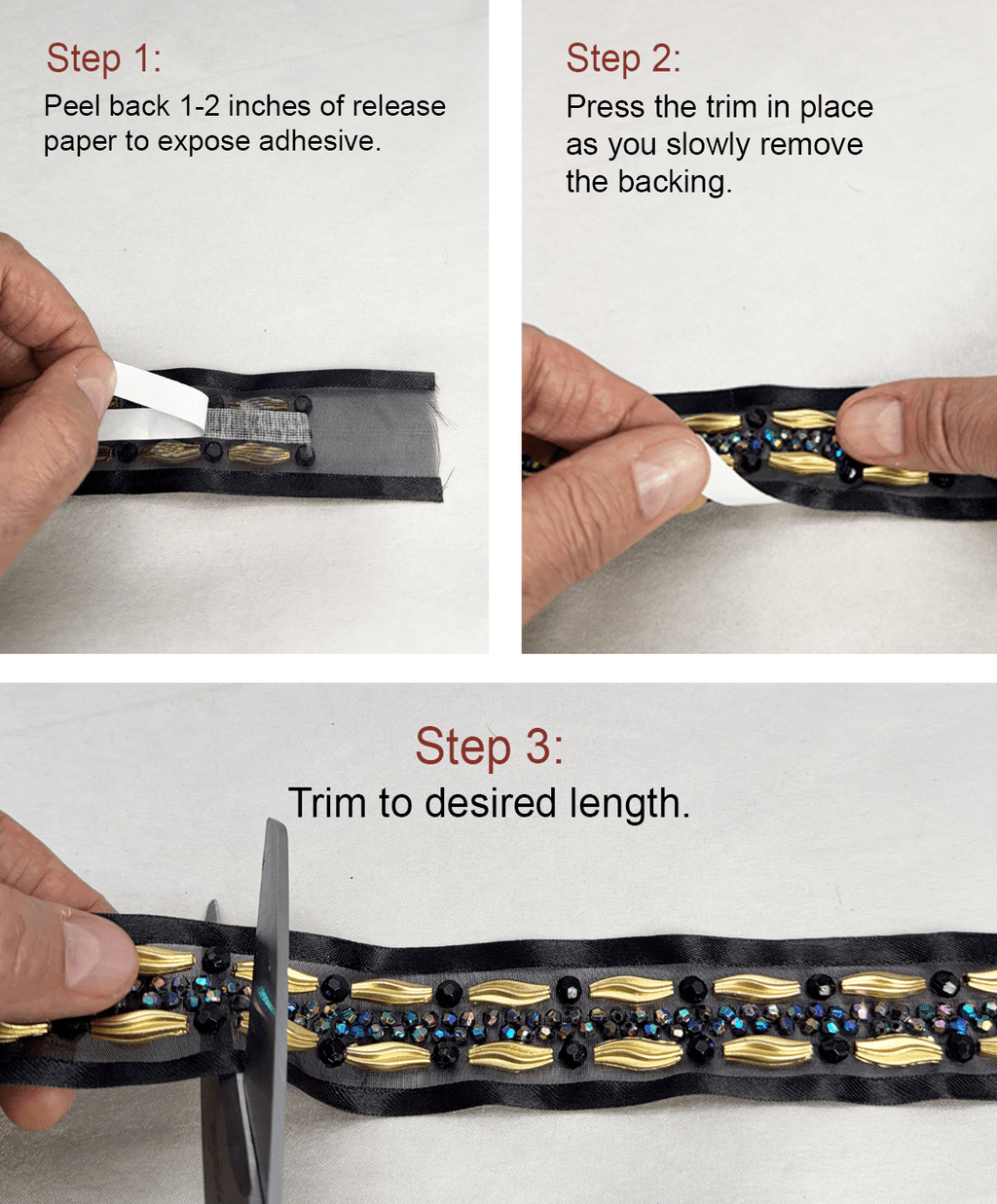 Step 1:
Peel back 1-2 inches of release paper to expose adhesive.

Step 2:
Press the trim in place as you slowly remove the backing.

Step 3:
Trim to desired length.